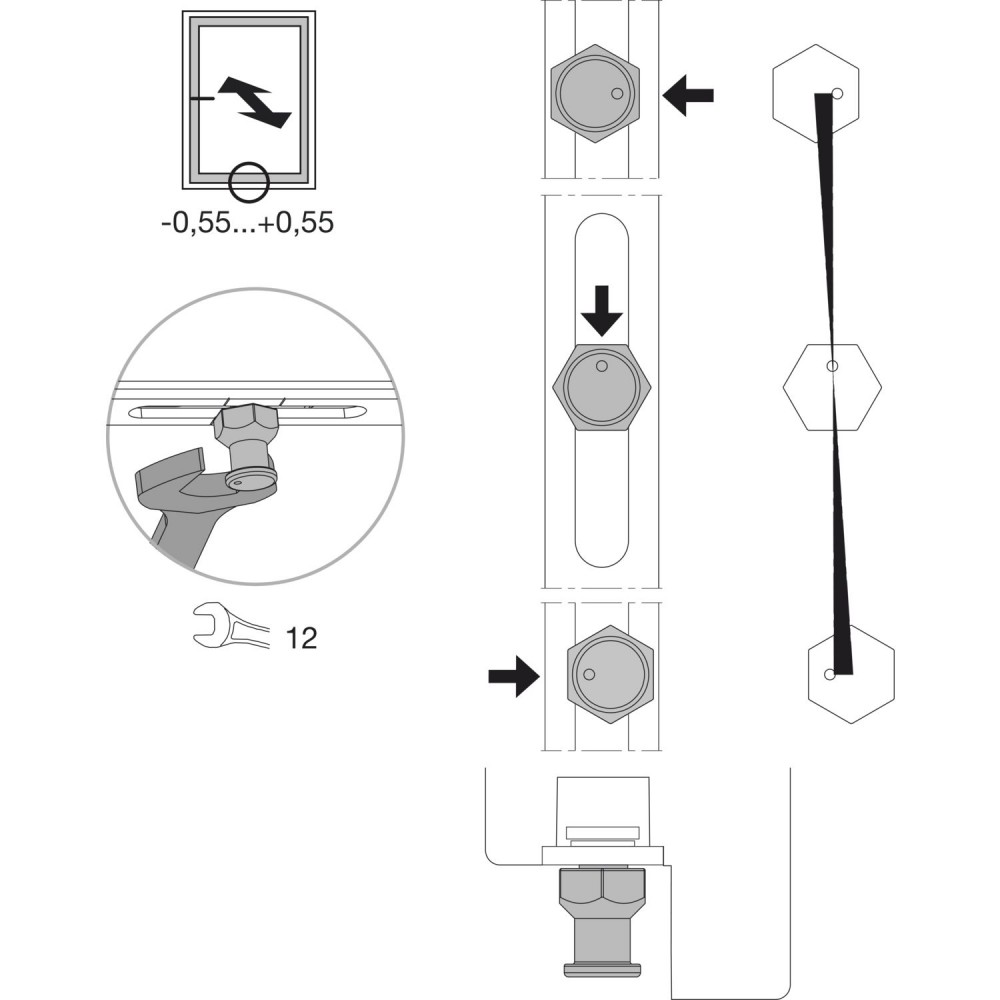 -0,55...+0,55

12