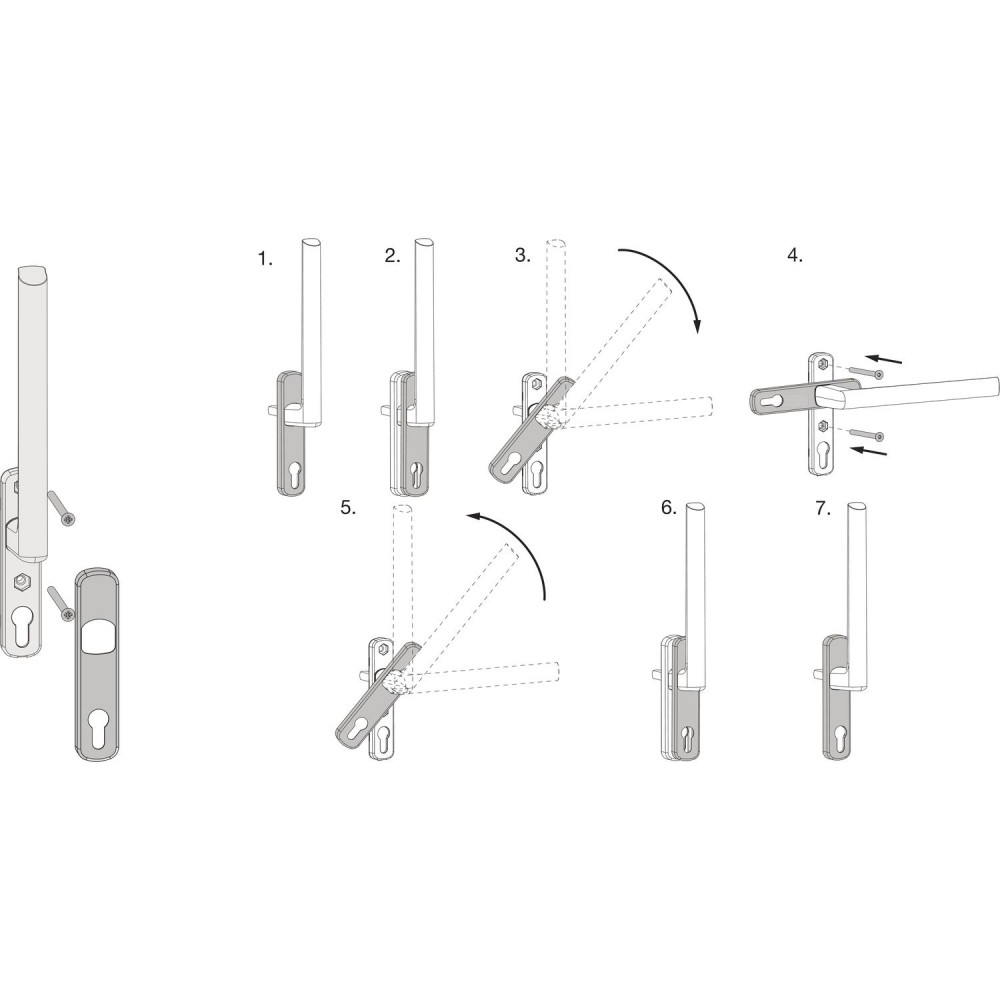 1.

2.

3.

4.

5.

6.

7.