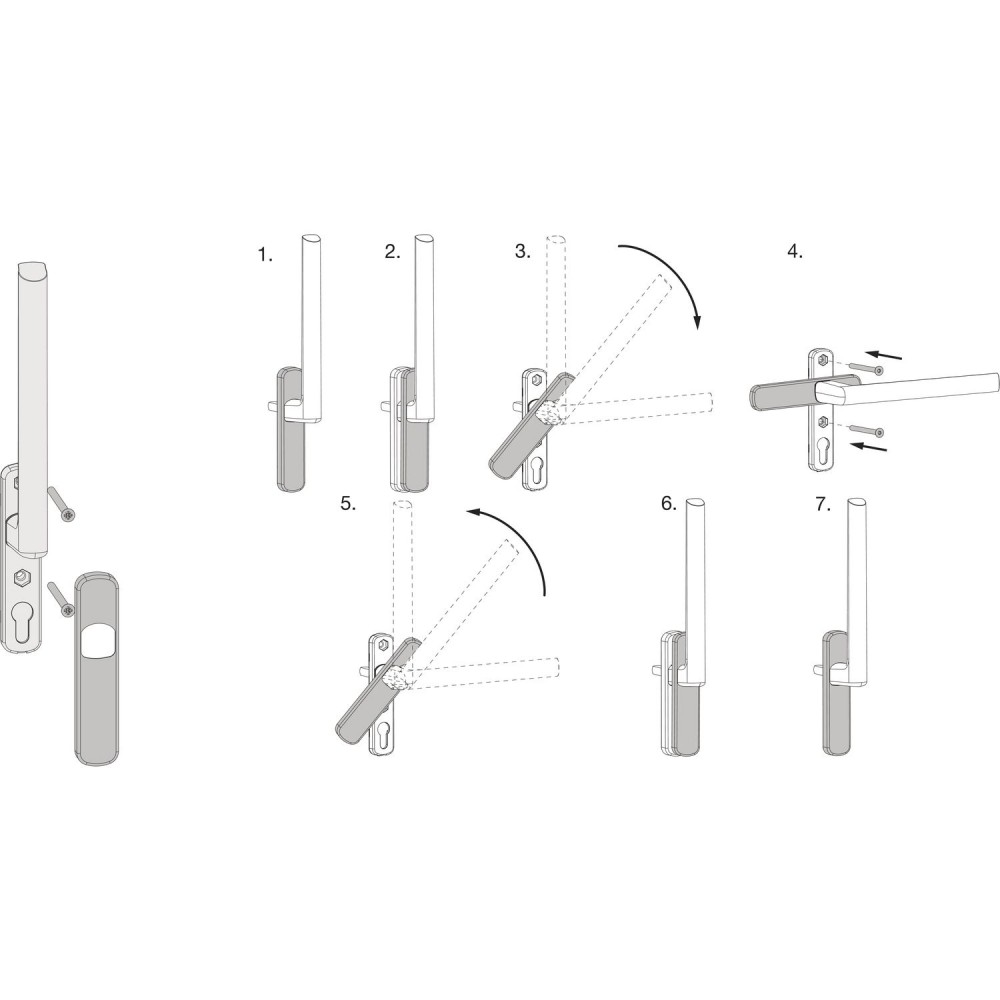 1.
2.
3.
4.
5.
6.
7.