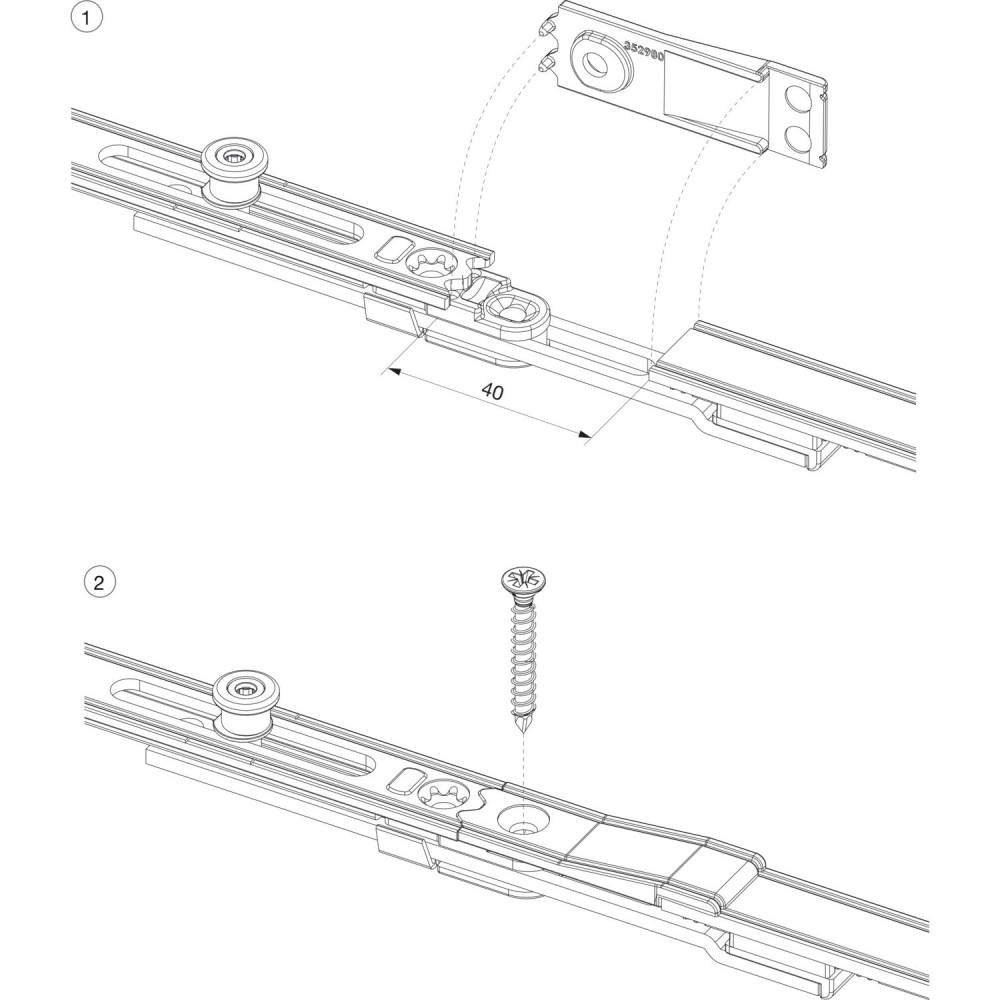 1

352980

40

2