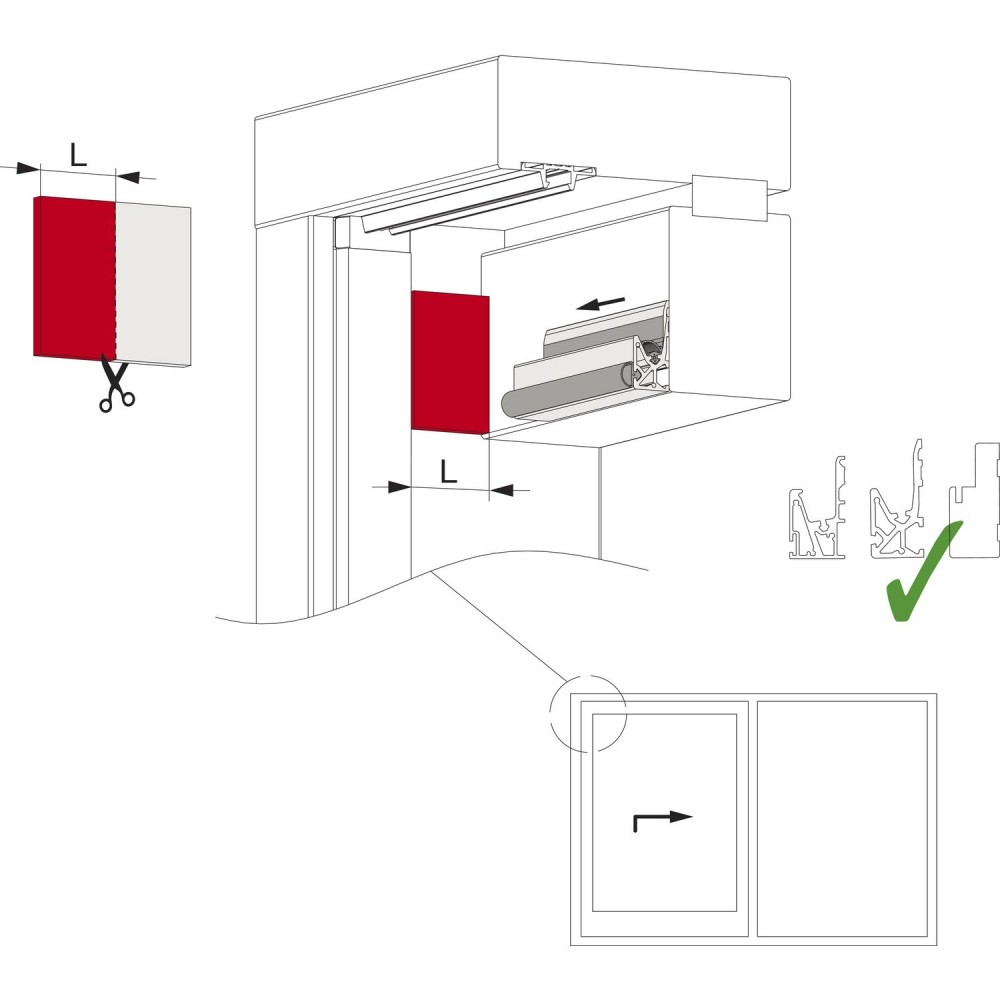 L

L