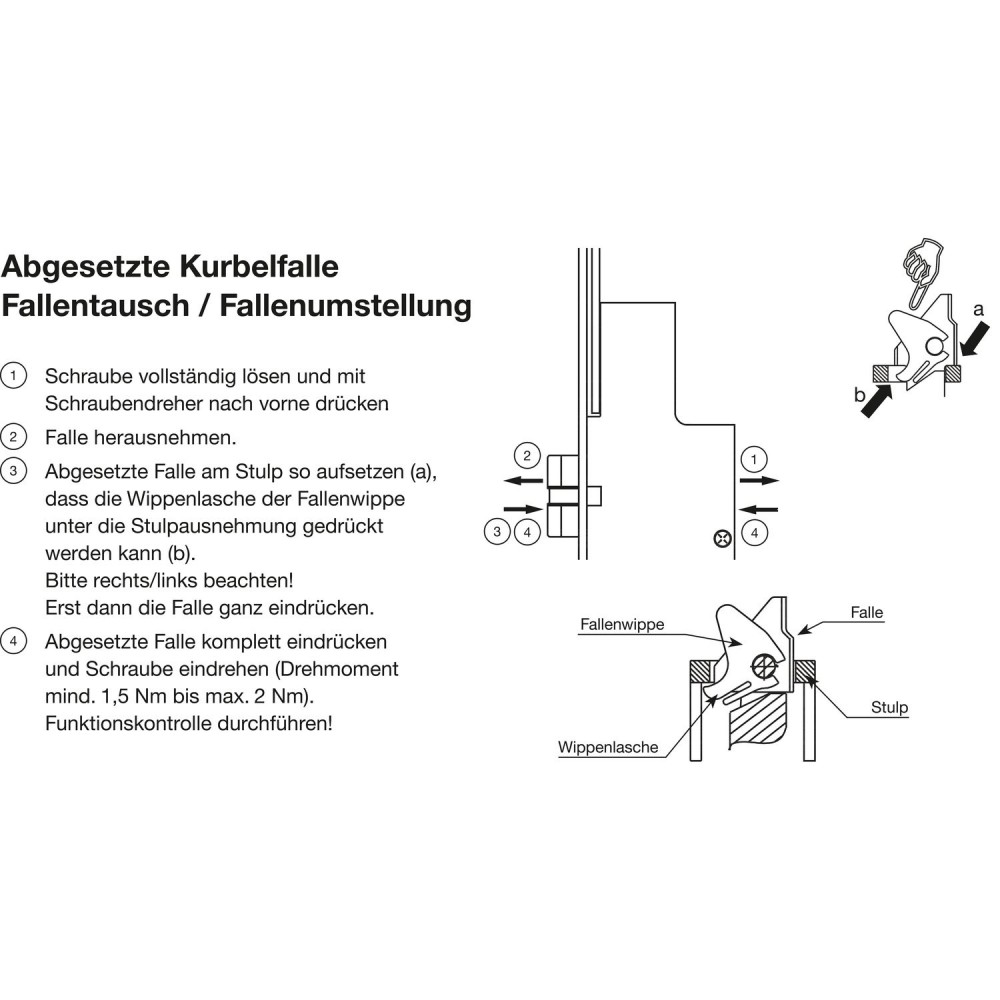 Abgesetzte Kurbelfalle
Fallentausch / Fallenumstellung

1 Schraube vollständig lösen und mit Schraubendreher nach vorne drücken

2 Falle herausnehmen.

3 Abgesetzte Falle am Stulp so aufsetzen (a), dass die Wippenlasche der Fallenwippe unter die Stulpausnehmung gedrückt werden kann (b).
Bitte rechts/links beachten!
Erst dann die Falle ganz eindrücken.

4 Abgesetzte Falle komplett eindrücken und Schraube eindrehen (Drehmoment mind. 1,5 Nm bis max. 2 Nm).
Funktionskontrolle durchführen!

2
3 4
1
4

a
b

Fallenwippe
Falle
Stulp
Wippenlasche