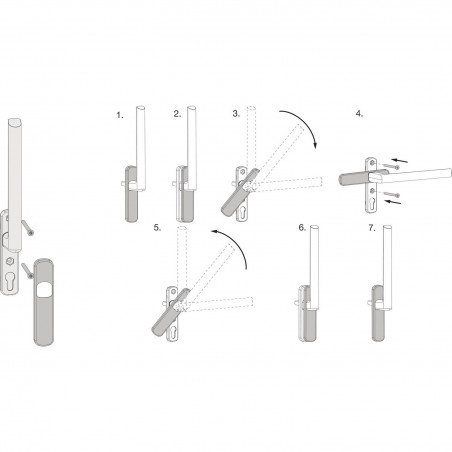 1.

2.

3.

4.

5.

6.

7.