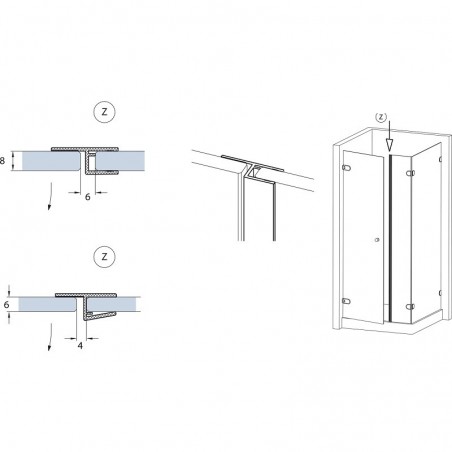 Z

8

6

Z

6

4

Z