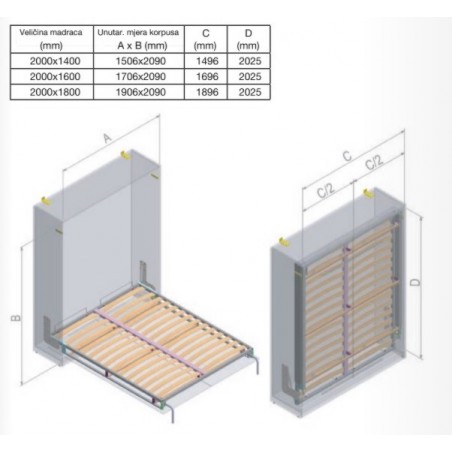 | Veličina madraca (mm) | Unutar. mjera korpusa A x B (mm) | C (mm) | D (mm) |
|---|---|---|---|
| 2000x1400 | 1506x2090 | 1496 | 2025 |
| 2000x1600 | 1706x2090 | 1696 | 2025 |
| 2000x1800 | 1906x2090 | 1896 | 2025 |

A

B

C

C/2

C/2

D